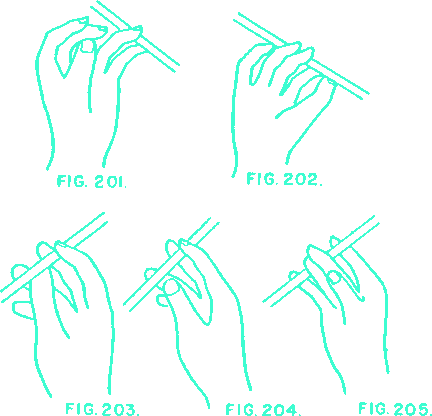 FIG. 201.

FIG. 202.

FIG. 203.

FIG. 204.

FIG. 205.